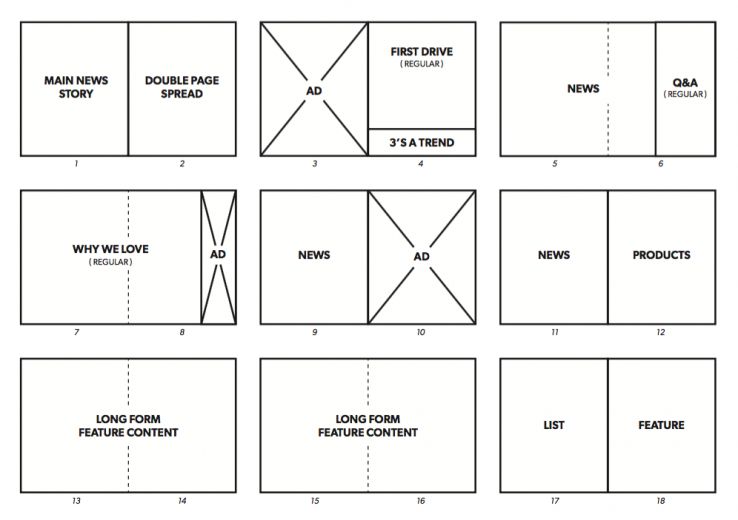 MAIN NEWS STORY

DOUBLE PAGE SPREAD

1 2

AD

FIRST DRIVE
( REGULAR )

3'S A TREND

3 4

NEWS

Q&A
( REGULAR )

5 6

WHY WE LOVE
( REGULAR )

AD

7 8

NEWS

AD

9 10

NEWS

PRODUCTS

11 12

LONG FORM FEATURE CONTENT

13 14

LONG FORM FEATURE CONTENT

15 16

LIST

FEATURE

17 18