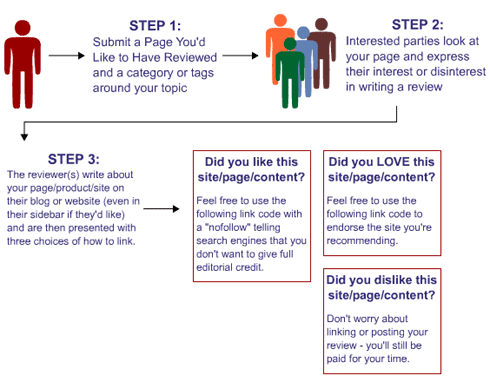 STEP 1:
Submit a Page You'd Like to Have Reviewed and a category or tags around your topic

STEP 2:
Interested parties look at your page and express their interest or disinterest in writing a review

STEP 3:
The reviewer(s) write about your page/product/site on their blog or website (even in their sidebar if they'd like) and are then presented with three choices of how to link.

Did you like this site/page/content?

Feel free to use the following link code with a "nofollow" telling search engines that you don't want to give full editorial credit.

Did you LOVE this site/page/content?

Feel free to use the following link code to endorse the site you're recommending.

Did you dislike this site/page/content?

Don't worry about linking or posting your review - you'll still be paid for your time.